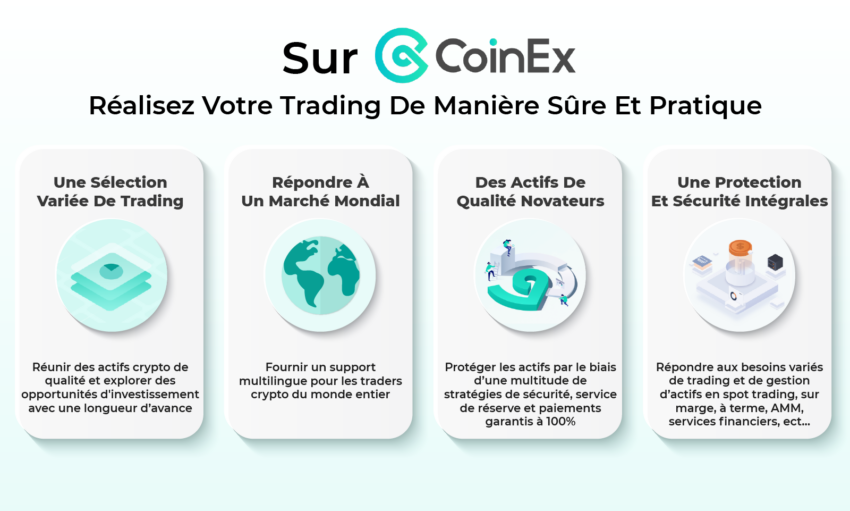 Sur CoinEx

Réalisez Votre Trading De Manière Sûre Et Pratique

Une Sélection Variée De Trading

Réunir des actifs crypto de qualité et explorer des opportunités d'investissement avec une longueur d'avance

Répondre À Un Marché Mondial

Fournir un support multilingue pour les traders crypto du monde entier

Des Actifs De Qualité Novateurs

Protéger les actifs par le biais d'une multitude de stratégies de sécurité, service de réserve et paiements garantis à 100%

Une Protection Et Sécurité Intégrales

Répondre aux besoins variés de trading et de gestion d'actifs en spot trading, sur marge, à terme, AMM, services financiers, ect...