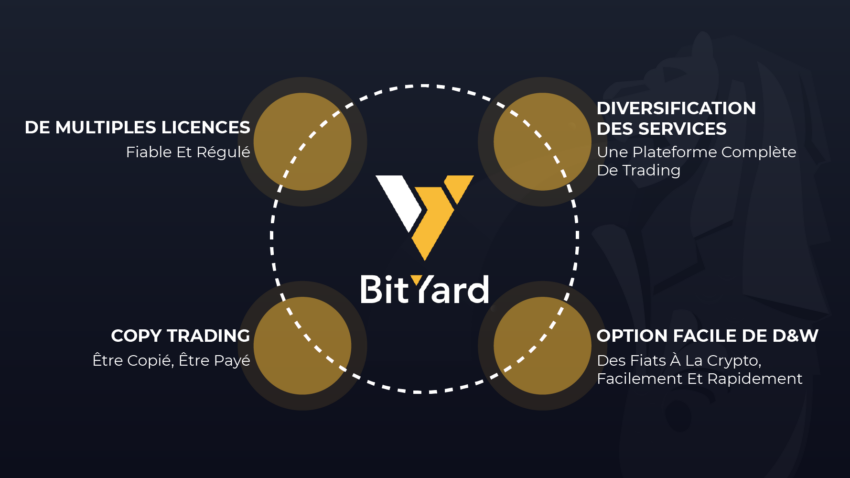 DE MULTIPLES LICENCES
Fiable Et Régulé

DIVERSIFICATION DES SERVICES
Une Plateforme Complète De Trading

BitYard

COPY TRADING
Être Copié, Être Payé

OPTION FACILE DE D&W
Des Fiats À La Crypto, Facilement Et Rapidement